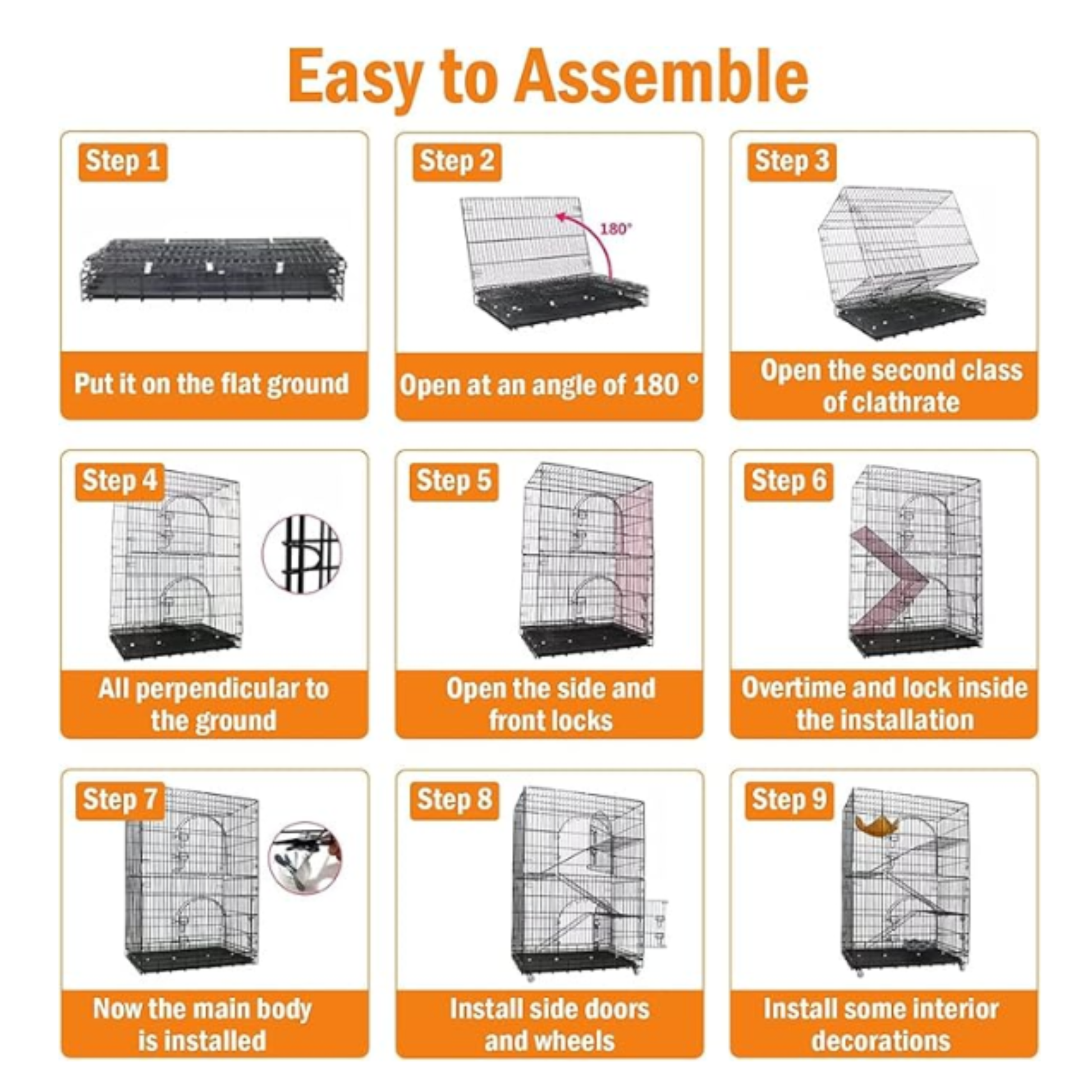 Easy to Assemble

Step 1

Put it on the flat ground

Step 2

180°

Open at an angle of 180 °

Step 3

Open the second class of clathrate

Step 4

All perpendicular to the ground

Step 5

Open the side and front locks

Step 6

Overtime and lock inside the installation

Step 7

Now the main body is installed

Step 8

Install side doors and wheels

Step 9

Install some interior decorations