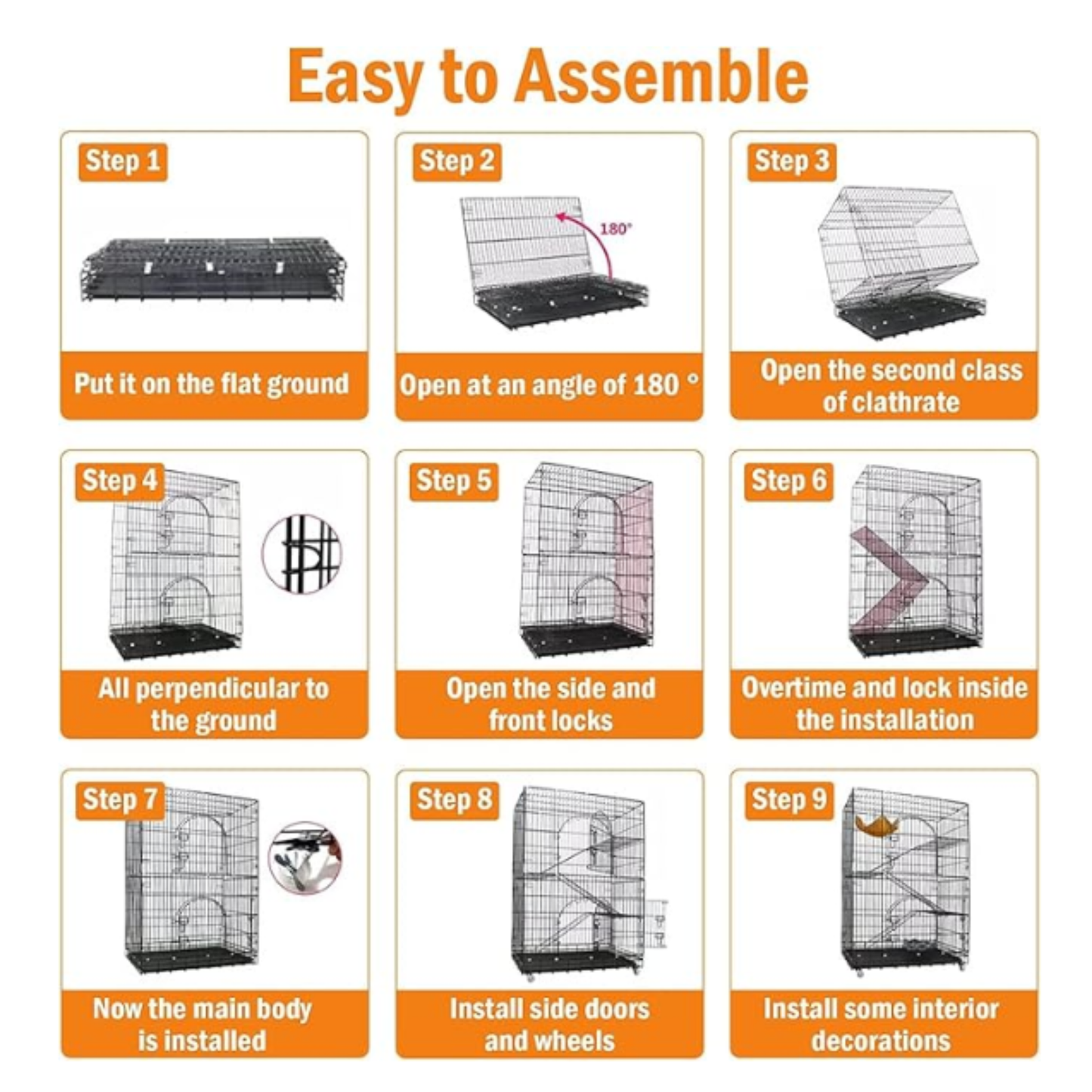 Easy to Assemble

Step 1

Put it on the flat ground

Step 2

180°

Open at an angle of 180 °

Step 3

Open the second class of clathrate

Step 4

All perpendicular to the ground

Step 5

Open the side and front locks

Step 6

Overtime and lock inside the installation

Step 7

Now the main body is installed

Step 8

Install side doors and wheels

Step 9

Install some interior decorations