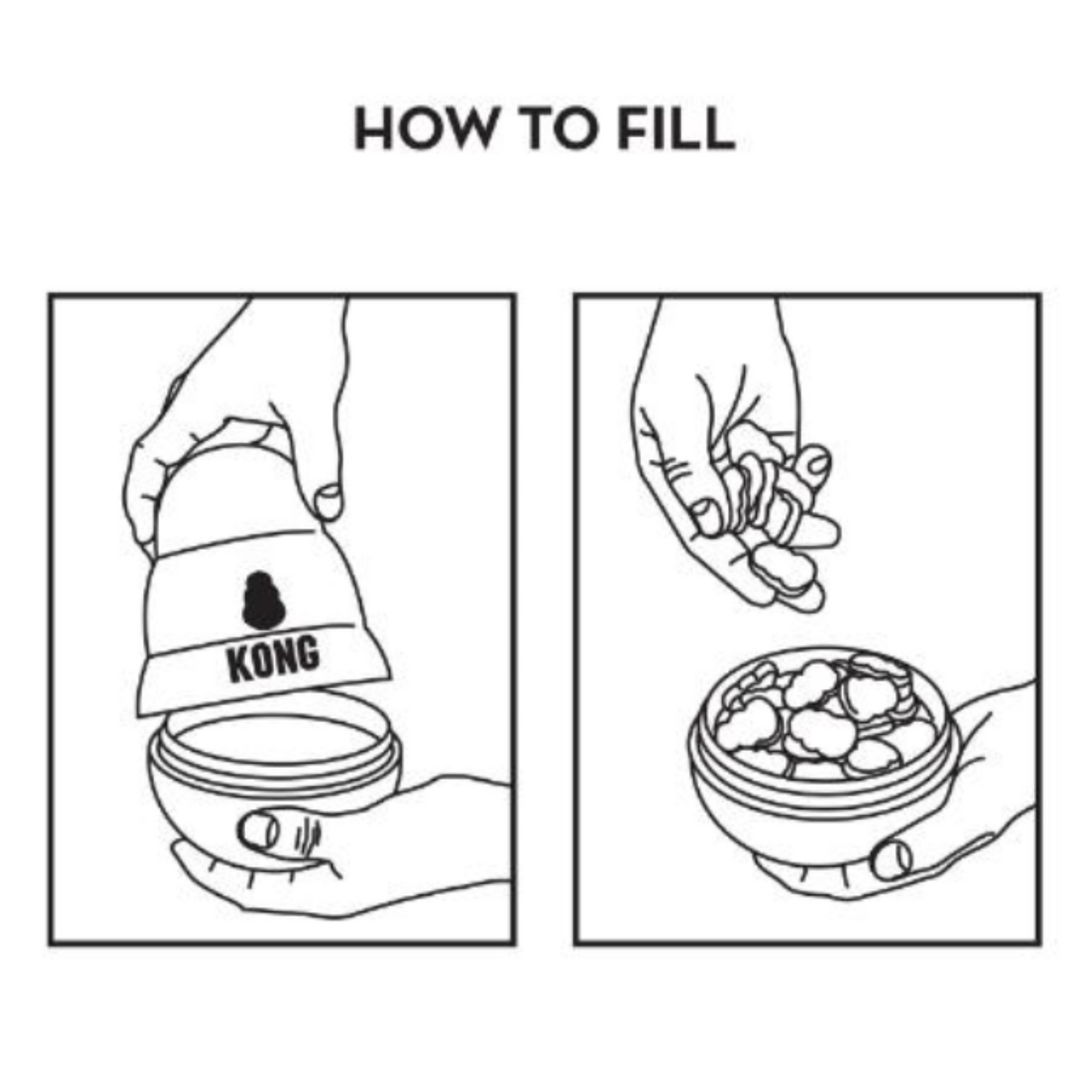 HOW TO FILL

KONG