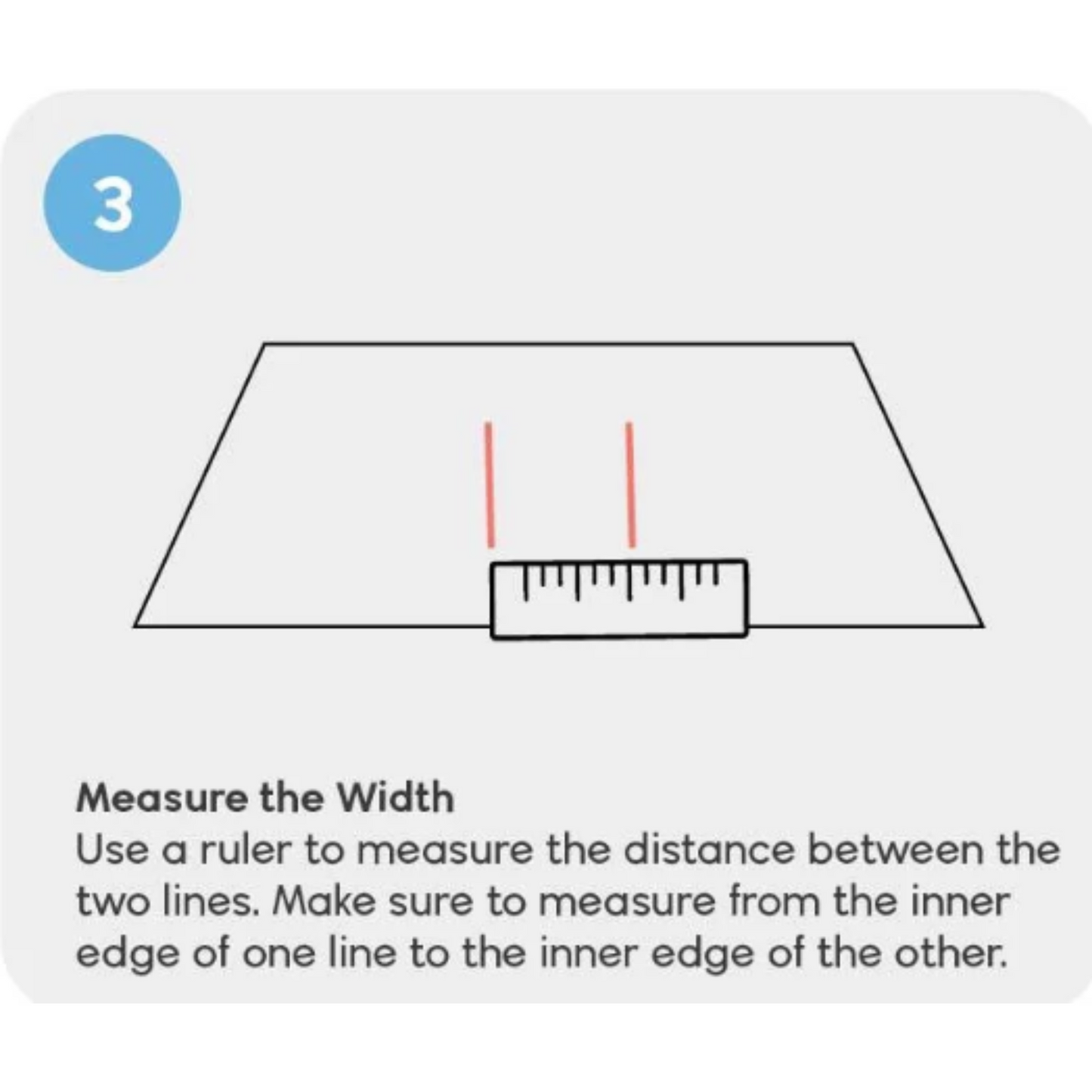 3

Measure the Width
Use a ruler to measure the distance between the two lines. Make sure to measure from the inner edge of one line to the inner edge of the other.